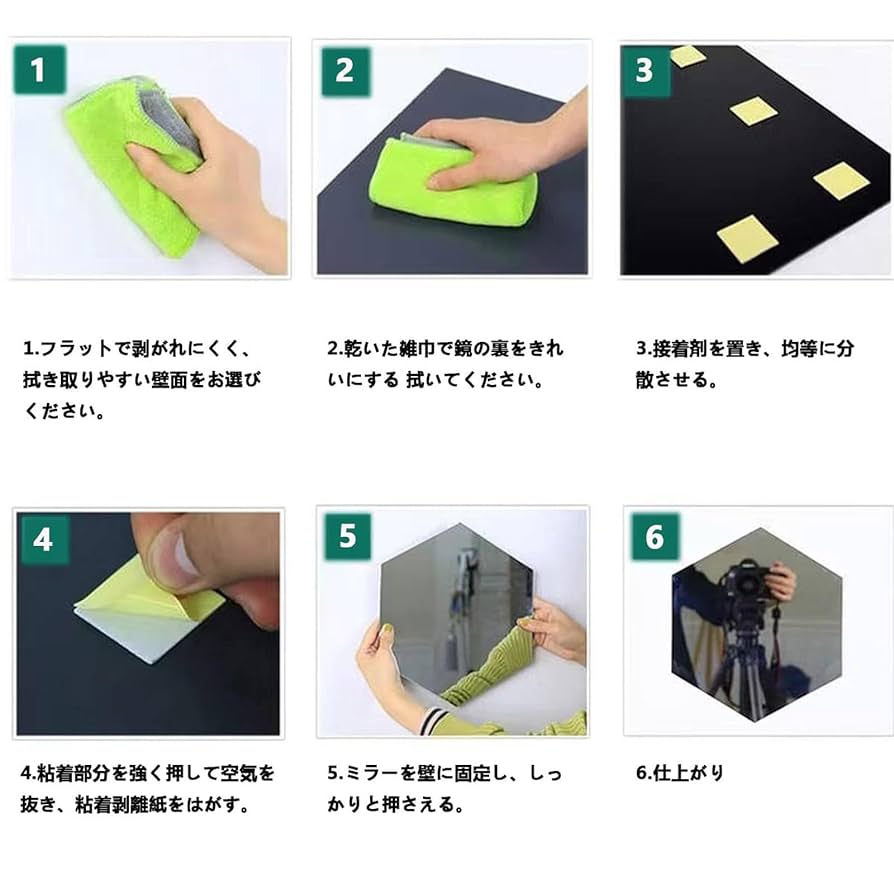 1

2

3

1.フラットで剥がれにくく、拭き取りやすい壁面をお選びください。

2.乾いた雑巾で鏡の裏をきれいにする 拭いてください。

3.接着剤を置き、均等に分散させる。

4

5

6

4.粘着部分を強く押して空気を抜き、粘着剥離紙をはがす。

5.ミラーを壁に固定し、しっかりと押さえる。

6.仕上がり